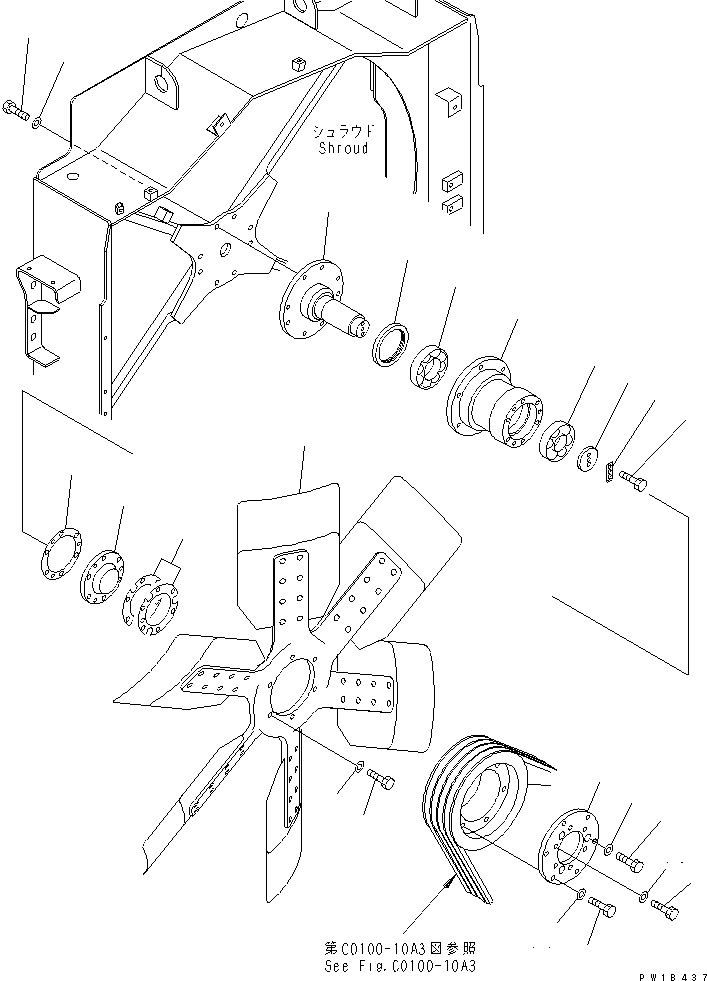 シュラウド
Shroud

第C0100-10A3図参照
See Fig.C0100-10A3

PW18437