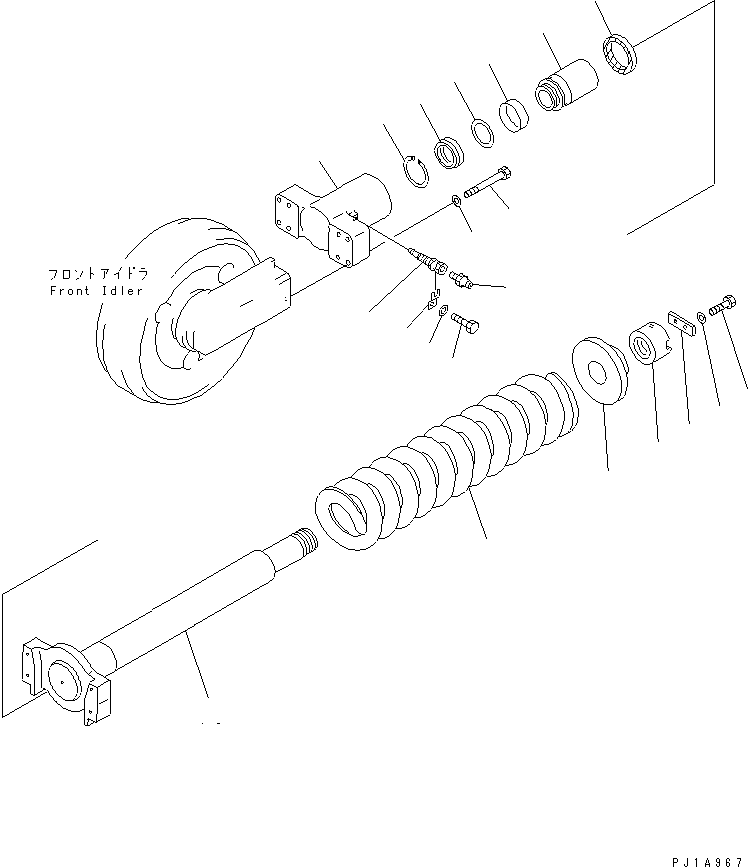 フロントアイドラ
Front Idler

PJ1A967