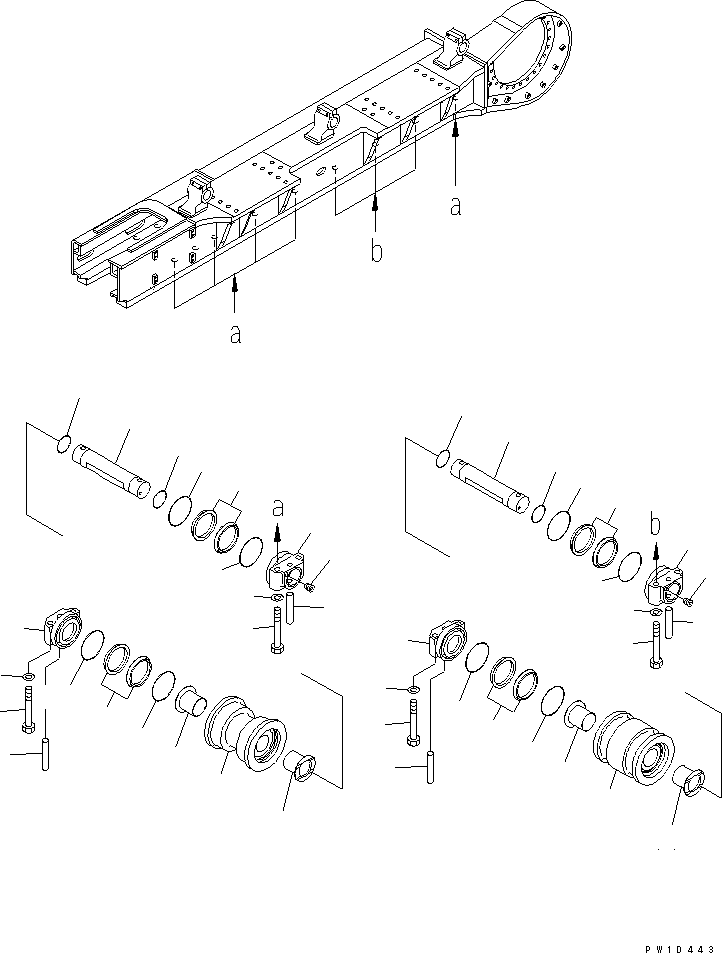 a
b
a
a
b
PW10443