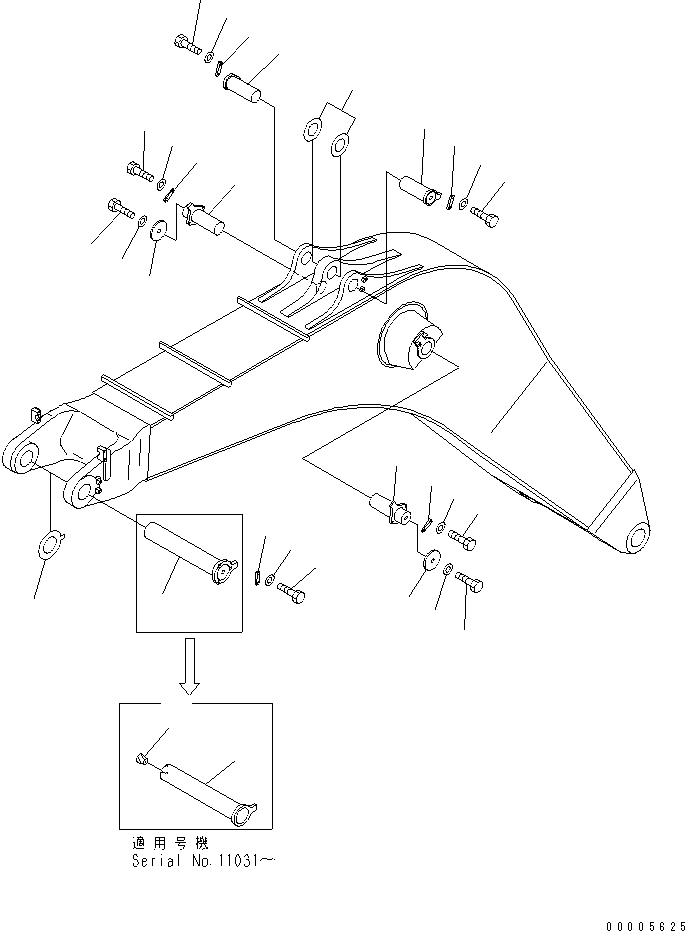 適用号機
Serial No.11031~

00005625