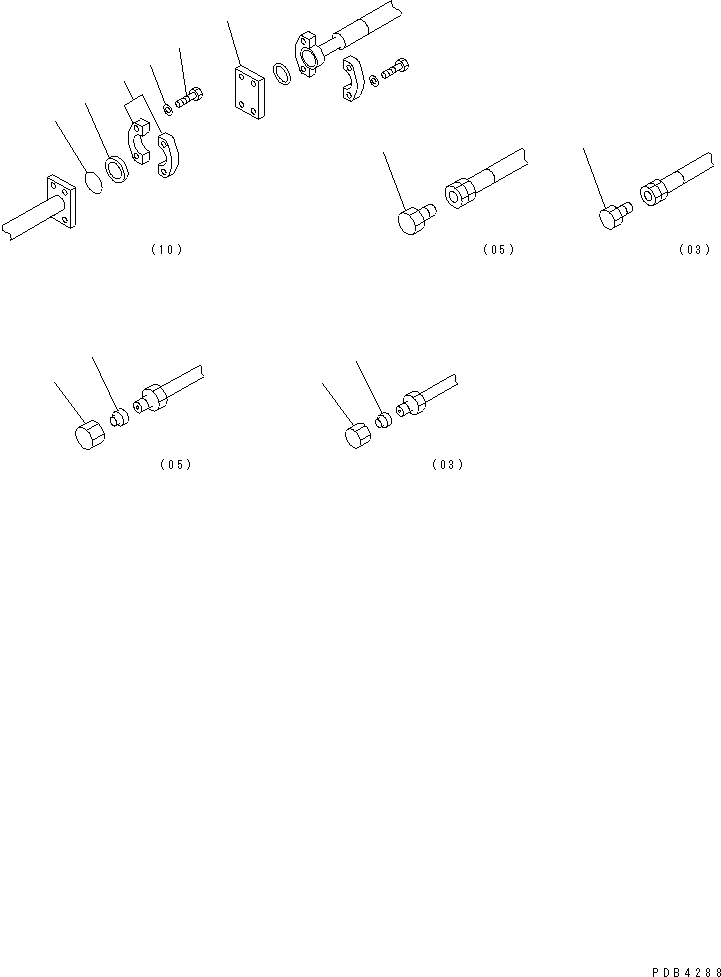 (10)

(05)

(03)

(05)

(03)

PDB4288