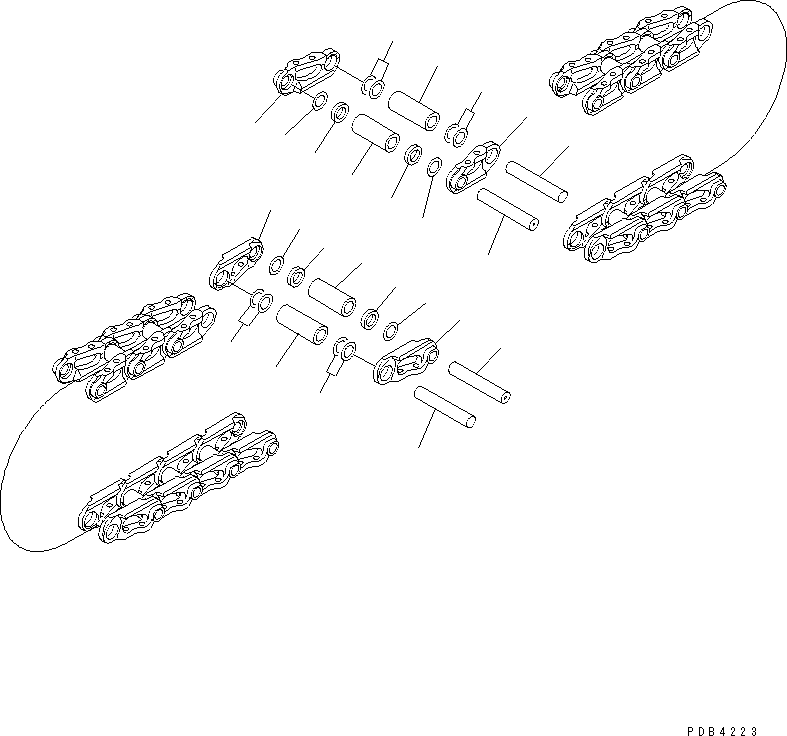 PDB4223