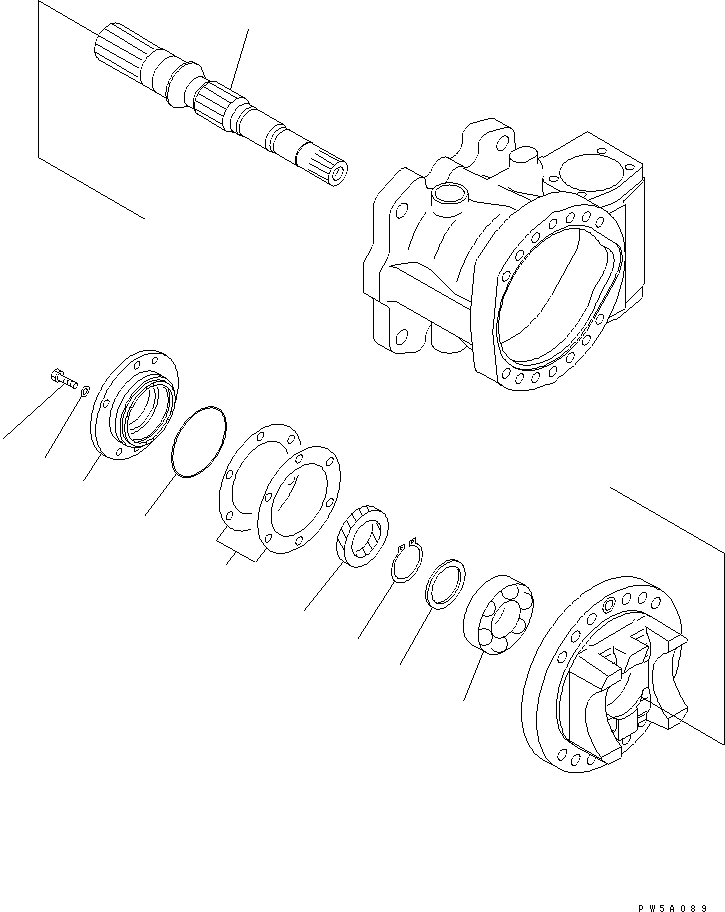 PW5A089