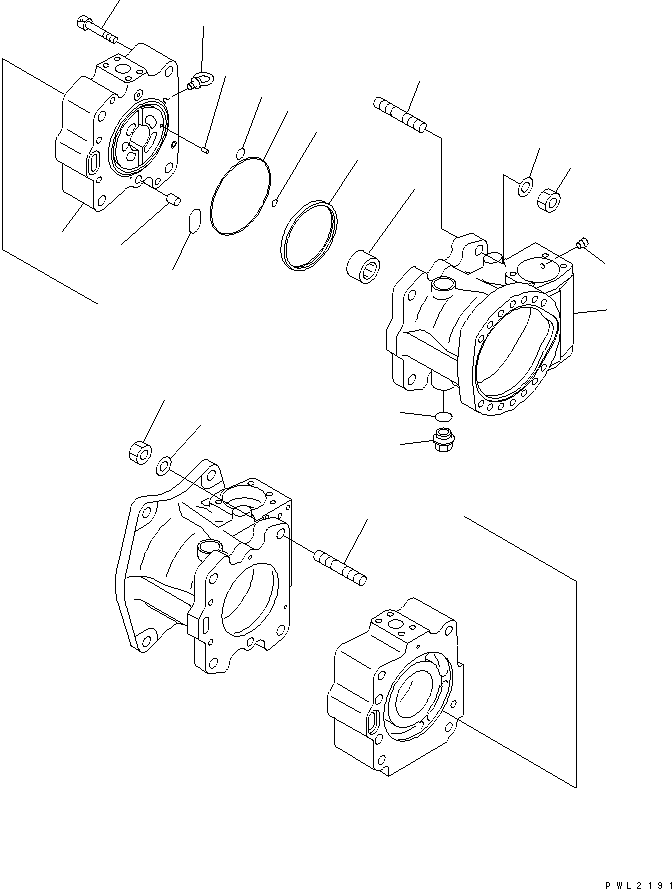 PWL2191