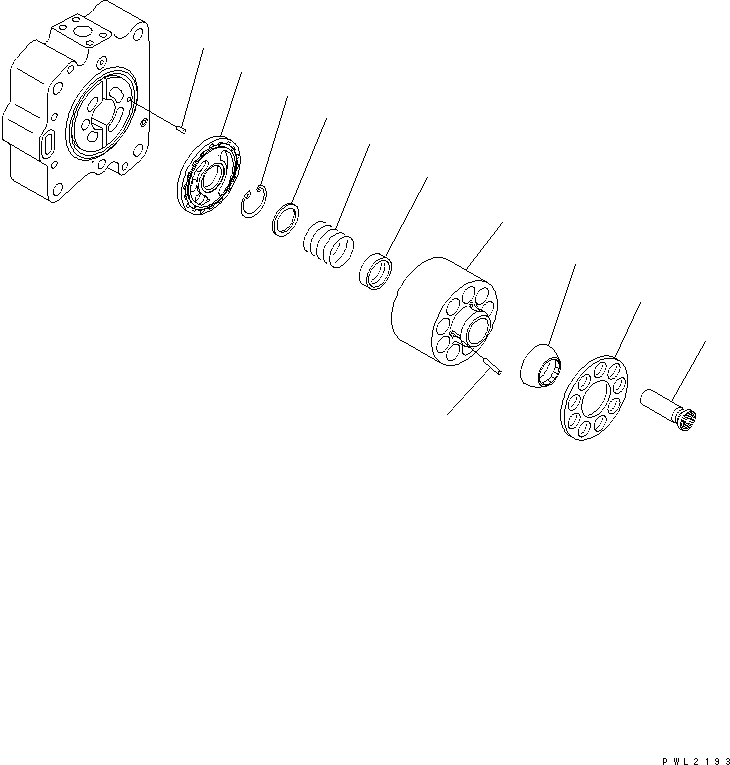 PWL2193