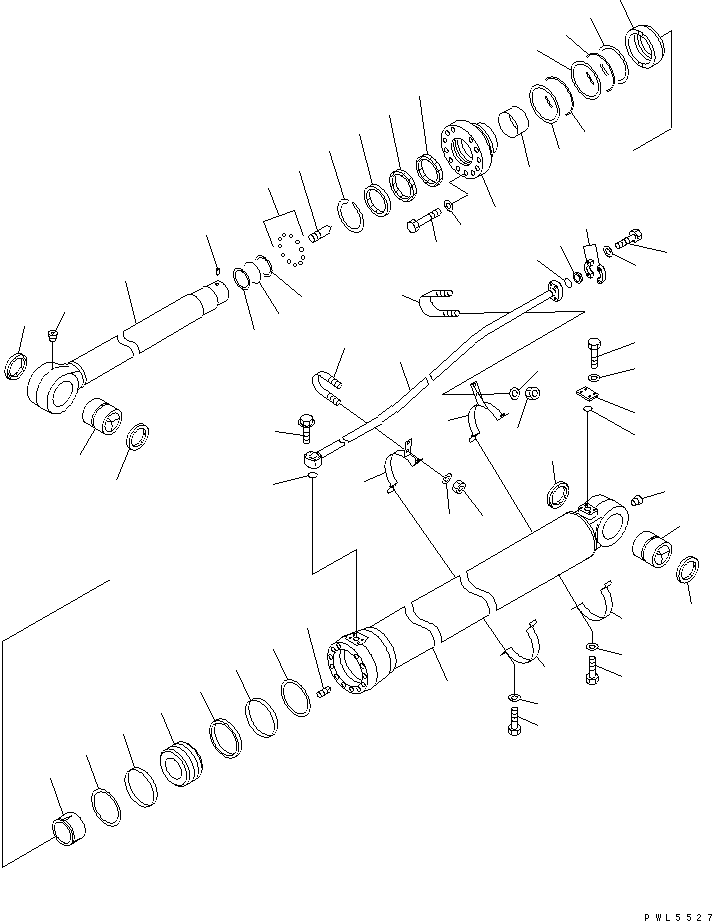 PWL5527