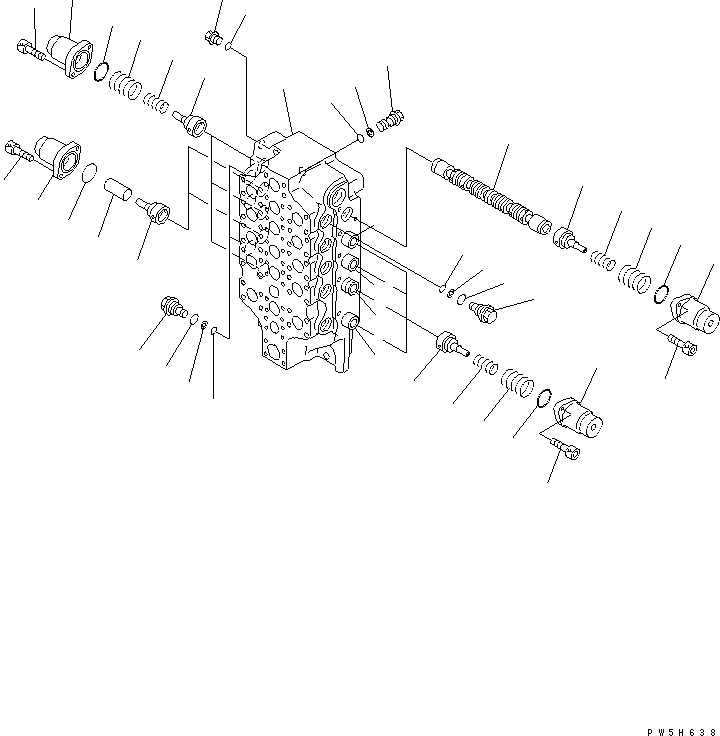 PW5H638