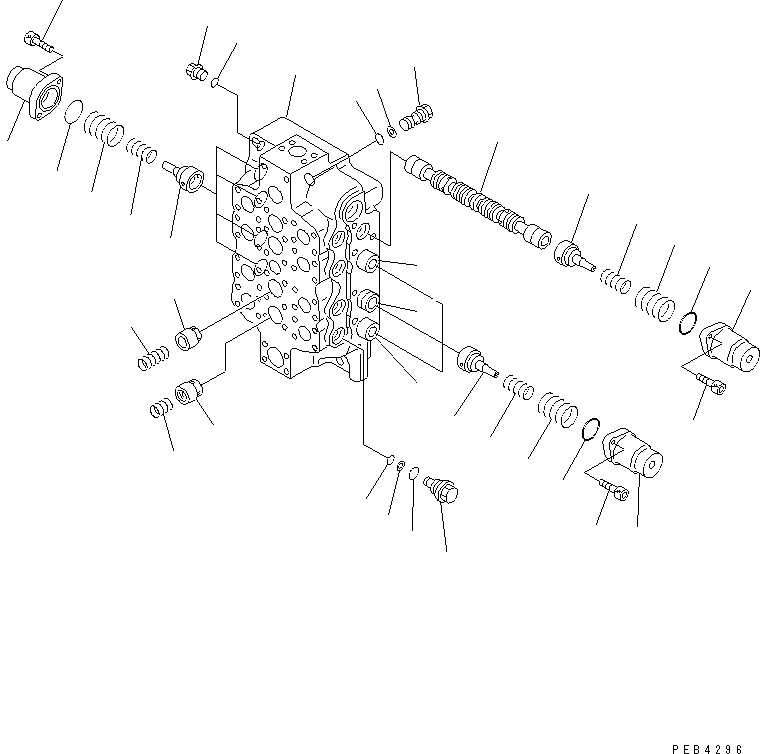 PEB4296