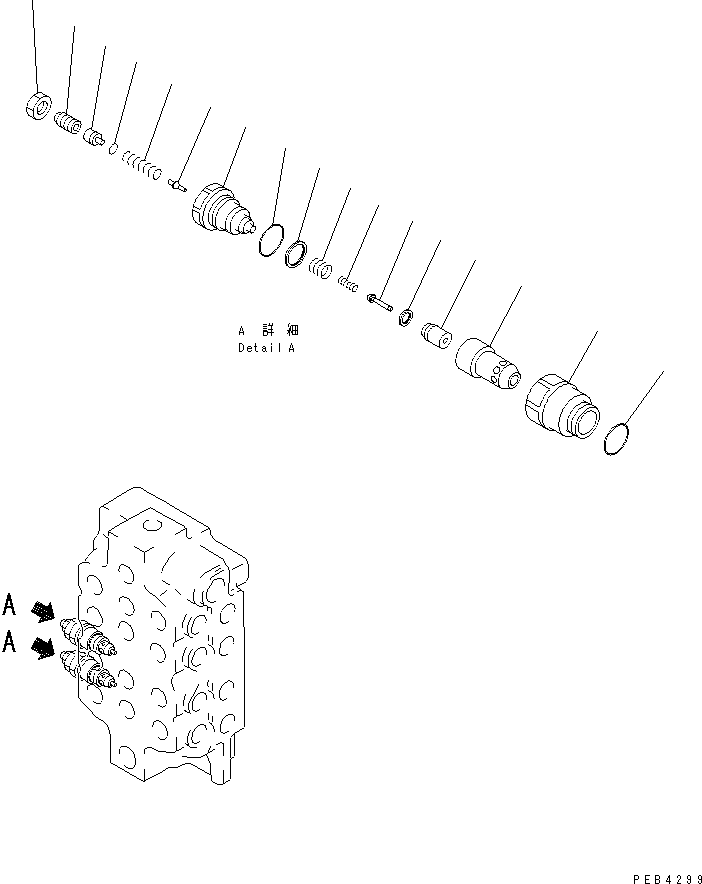 A 詳 細
Detail A

A
A

PEB4299