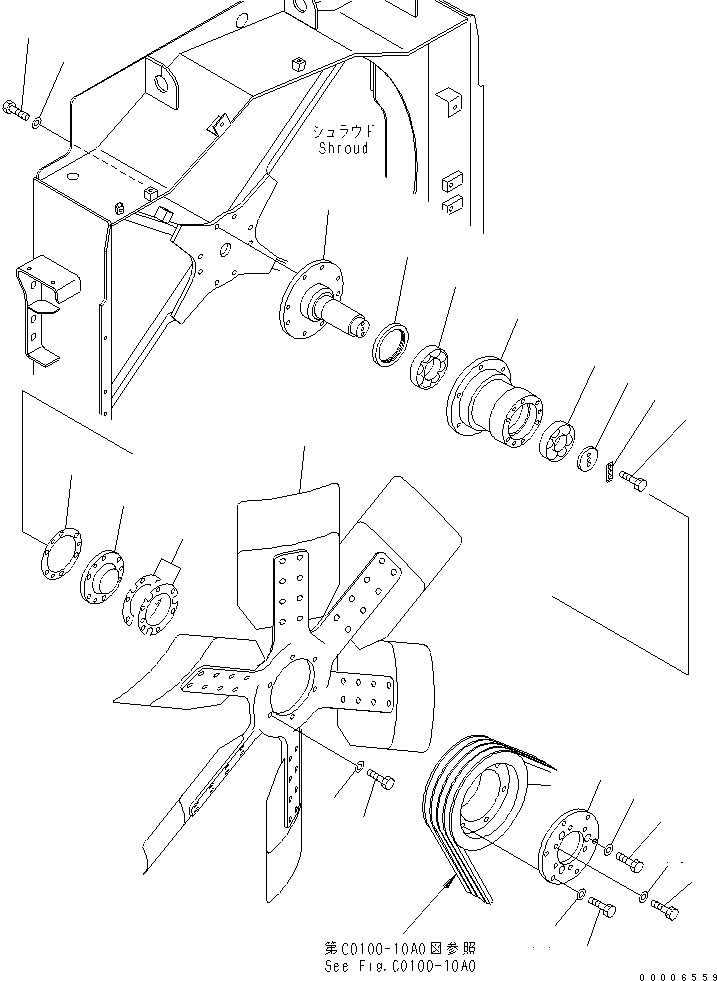 シュラウド
Shroud

第C0100-10A0図参照
See Fig.C0100-10A0

00006559