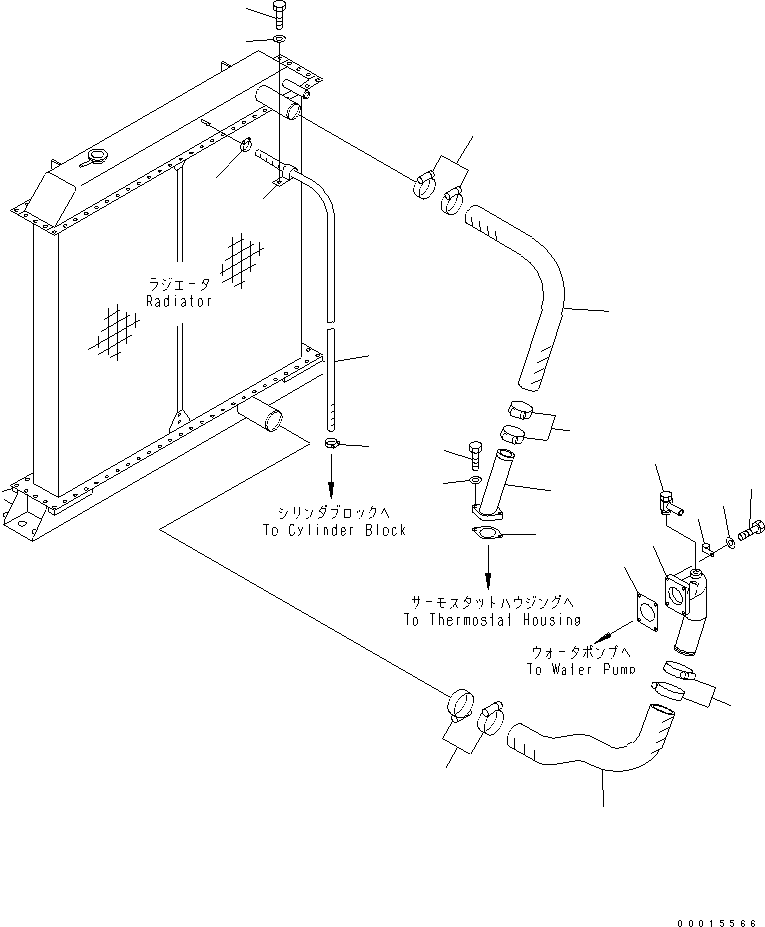 ラジエータ
Radiator

シリンダブロックへ
To Cylinder Block

サーモスタットハウジングへ
To Thermostat Housing

ウォータポンプへ
To Water Pump

00015566