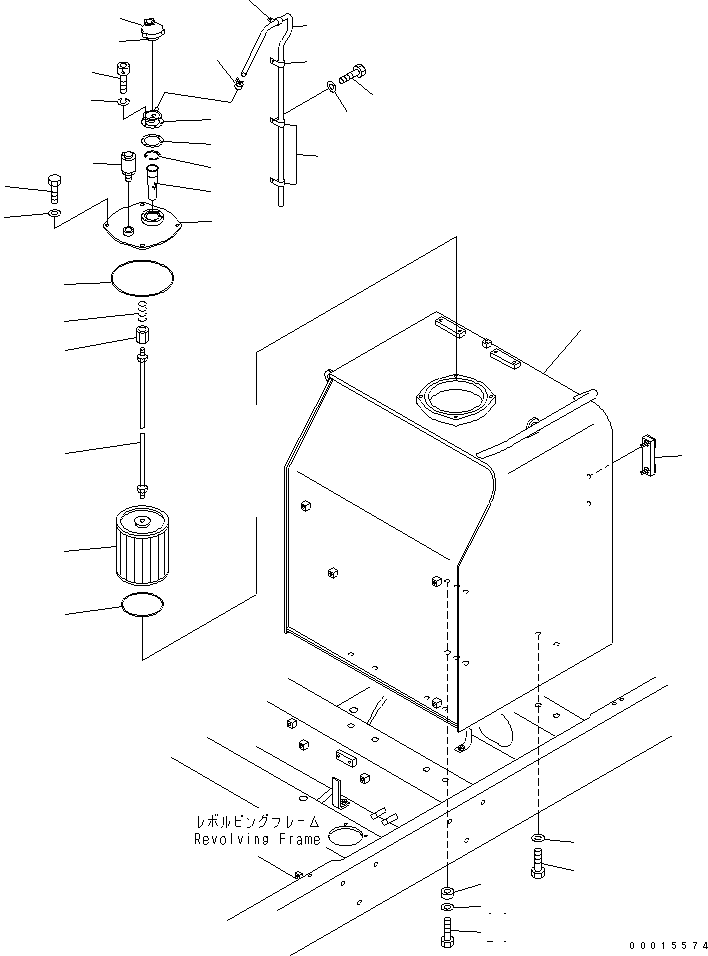 レボルビングフレーム
Revolving Frame

00015574