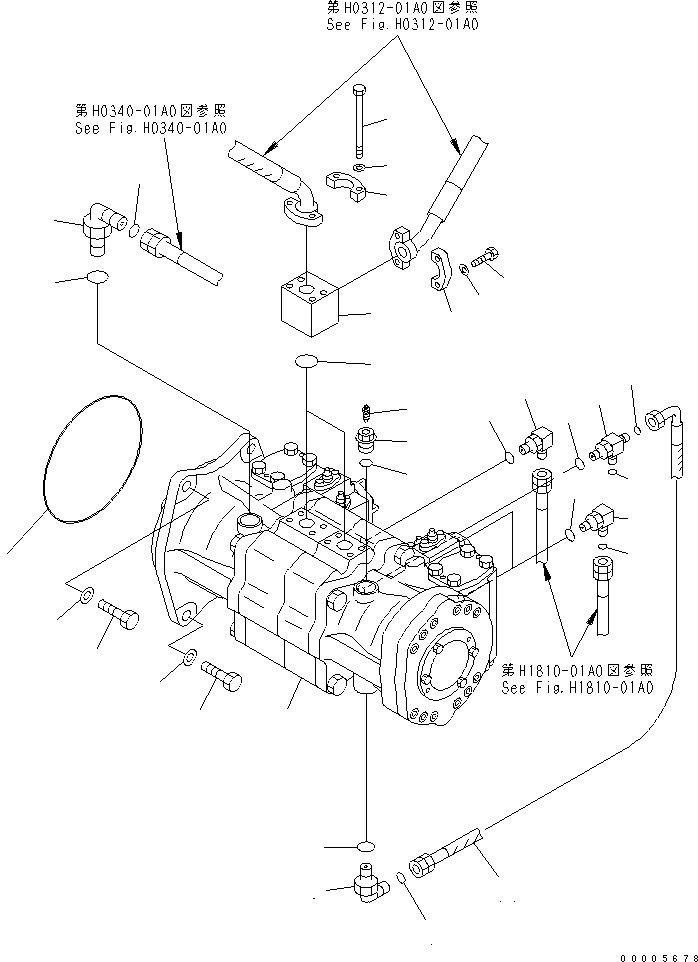 第H0312-01A0図参照
See Fig.H0312-01A0

第H0340-01A0図参照
See Fig.H0340-01A0

第H1810-01A0図参照
See Fig.H1810-01A0

00005678