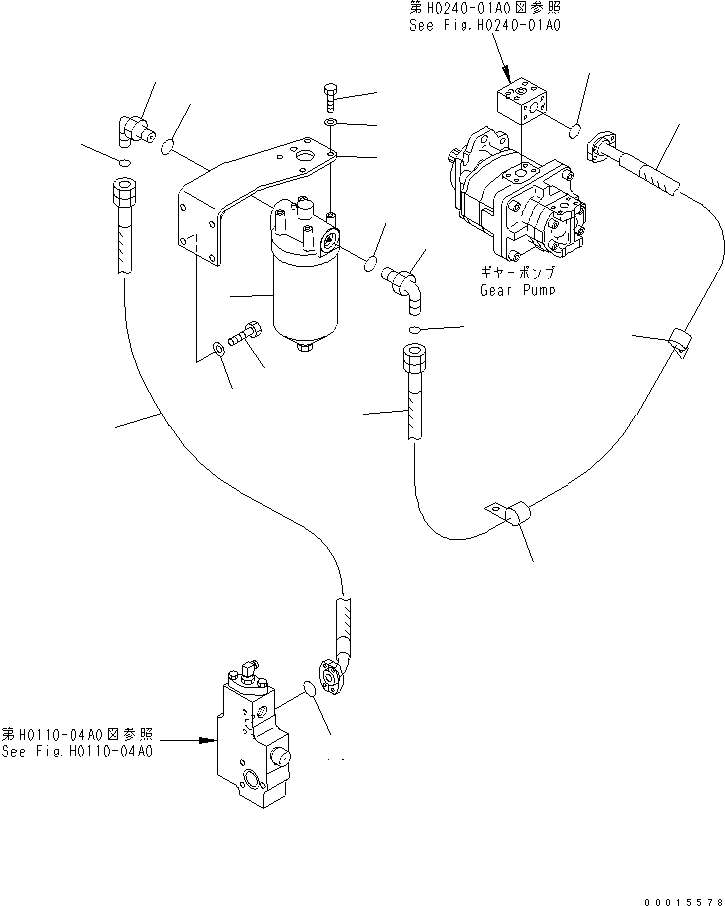 第H0240-01A0図参照
See Fig.H0240-01A0

ギヤーポンプ
Gear Pump

第H0110-04A0図参照
See Fig.H0110-04A0

00015578