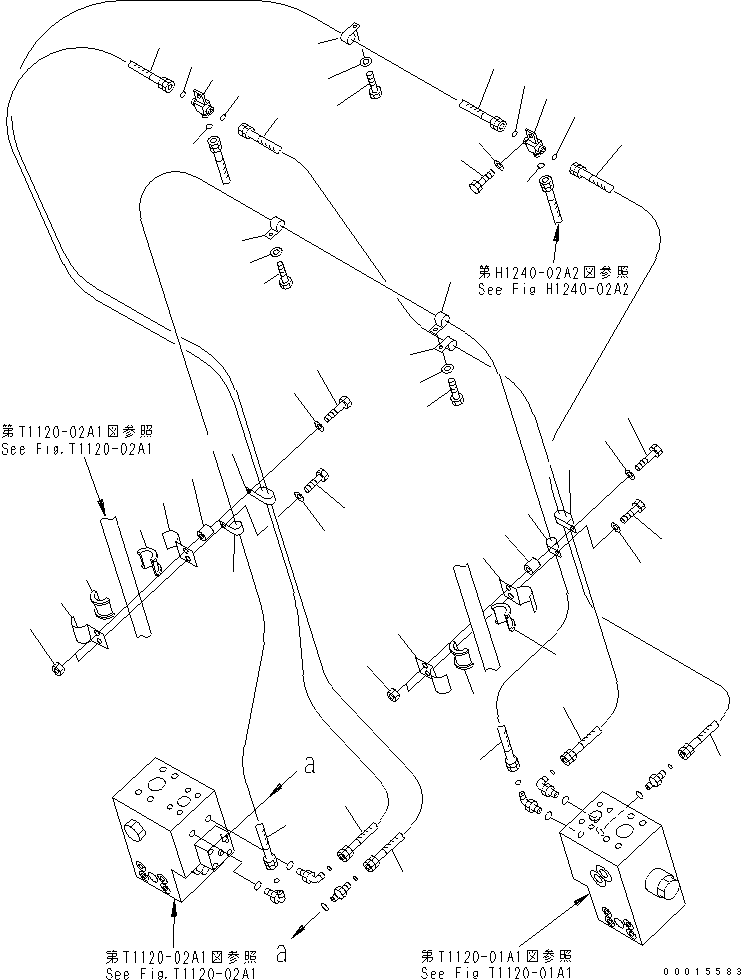 第H1240-02A2図参照
See Fig H1240-02A2

第T1120-02A1図参照
See Fig.T1120-02A1

a

a

第T1120-02A1図参照
See Fig.T1120-02A1

第T1120-01A1図参照
See Fig T1120-01A1

00015583