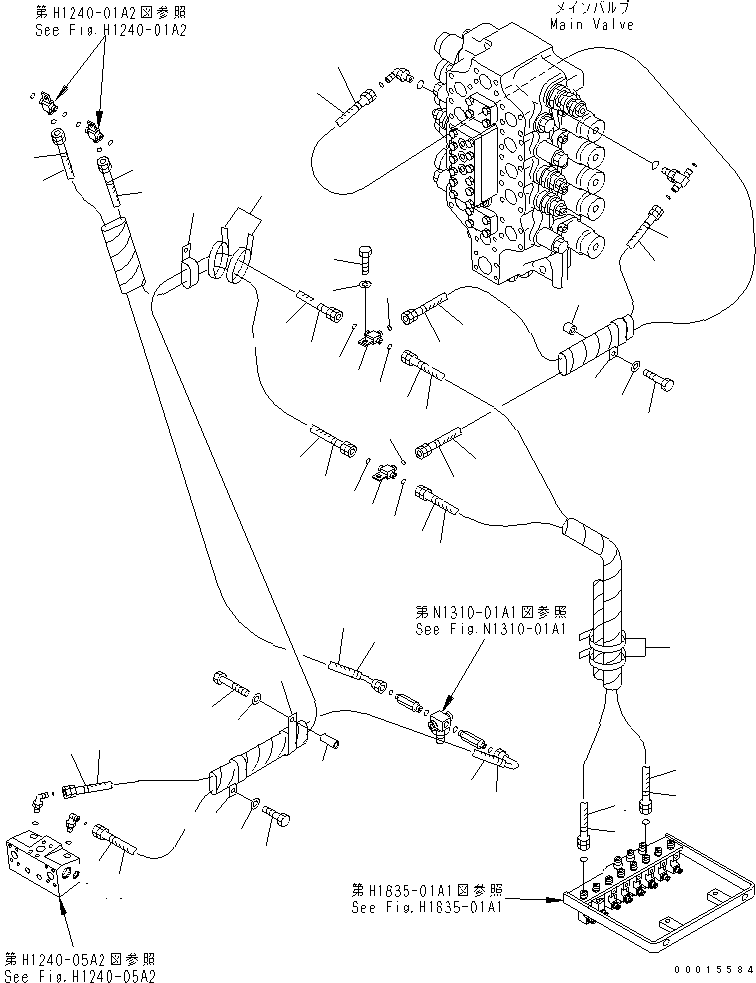 第H1240-01A2図参照
See Fig.H1240-01A2

メインバルブ
Main Valve

第N1310-01A1図参照
See Fig.N1310-01A1

第H1835-01A1図参照
See Fig.H1835-01A1

第H1240-05A2図参照
See Fig.H1240-05A2

00015584