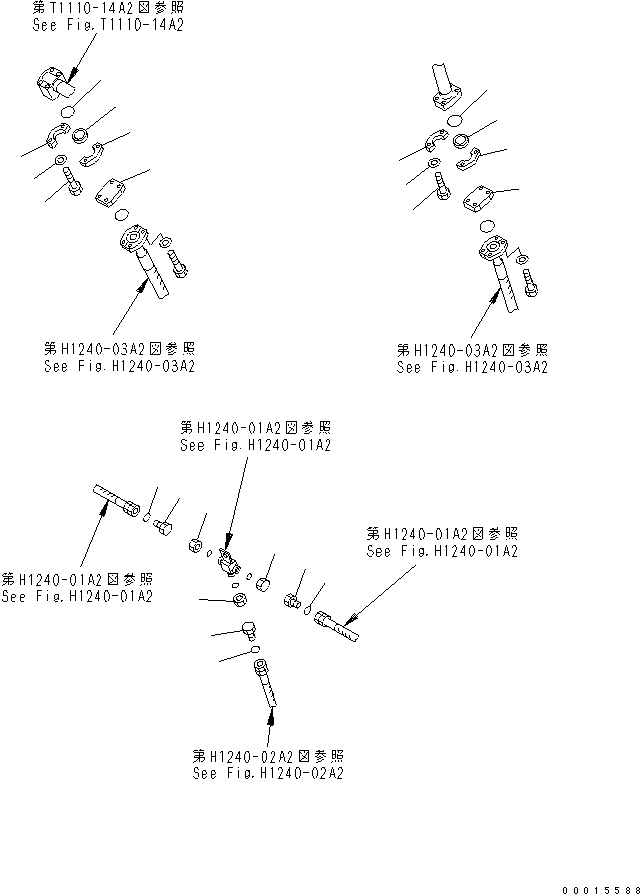 第T1110-14A2図参照
See Fig.T1110-14A2

第H1240-03A2図参照
See Fig.H1240-03A2

第H1240-03A2図参照
See Fig.H1240-03A2

第H1240-01A2図参照
See Fig.H1240-01A2

第H1240-01A2図参照
See Fig.H1240-01A2

第H1240-01A2図参照
See Fig.H1240-01A2

第H1240-02A2図参照
See Fig.H1240-02A2

00015588