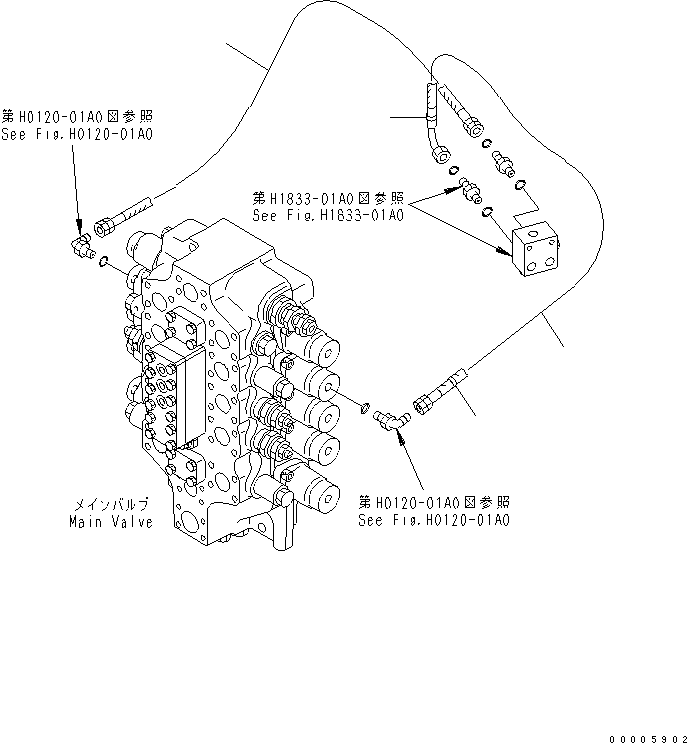 第H0120-01A0図参照
See Fig.H0120-01A0

第H1833-01A0図参照
See Fig.H1833-01A0

メインバルブ
Main Valve

第H0120-01A0図参照
See Fig.H0120-01A0

00005902