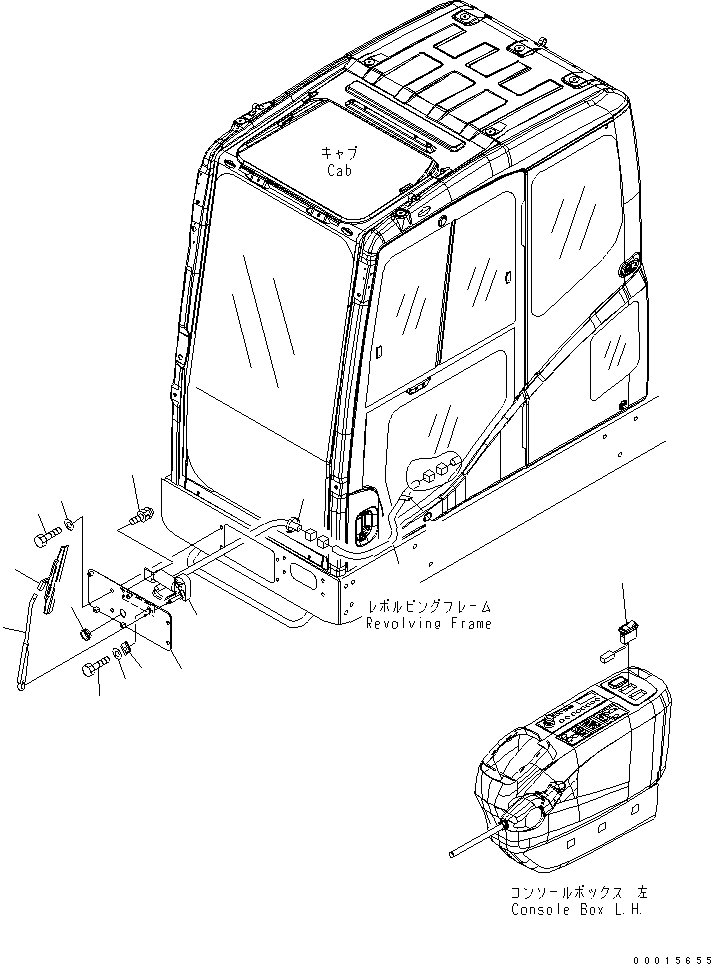 キャブ
Cab

レボルビングフレーム
Revolving Frame

コンソールボックス 左
Console Box L.H.

00015655