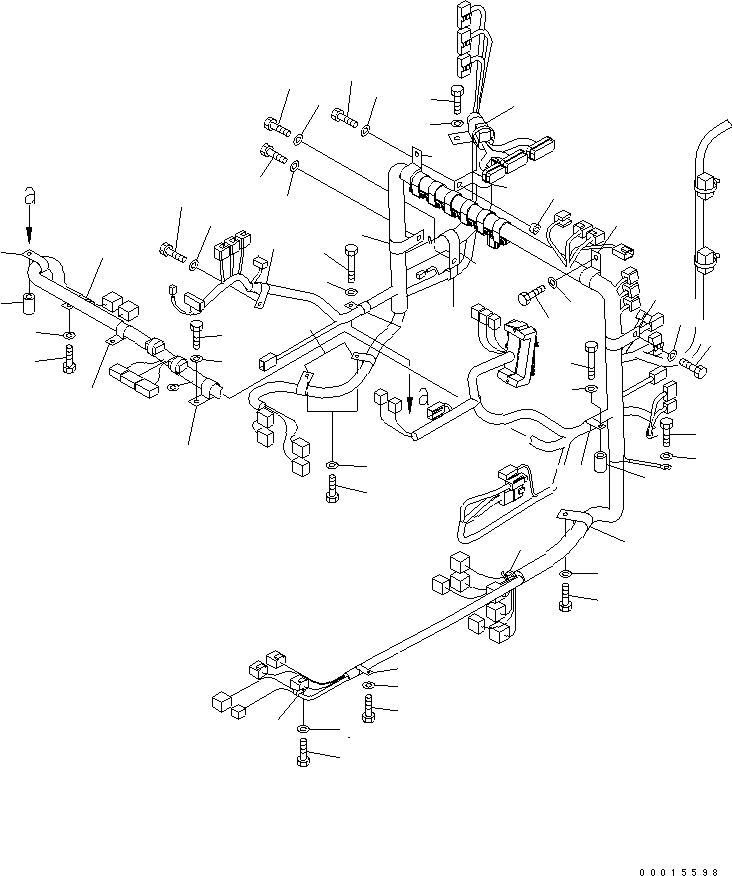 a

a

00015598