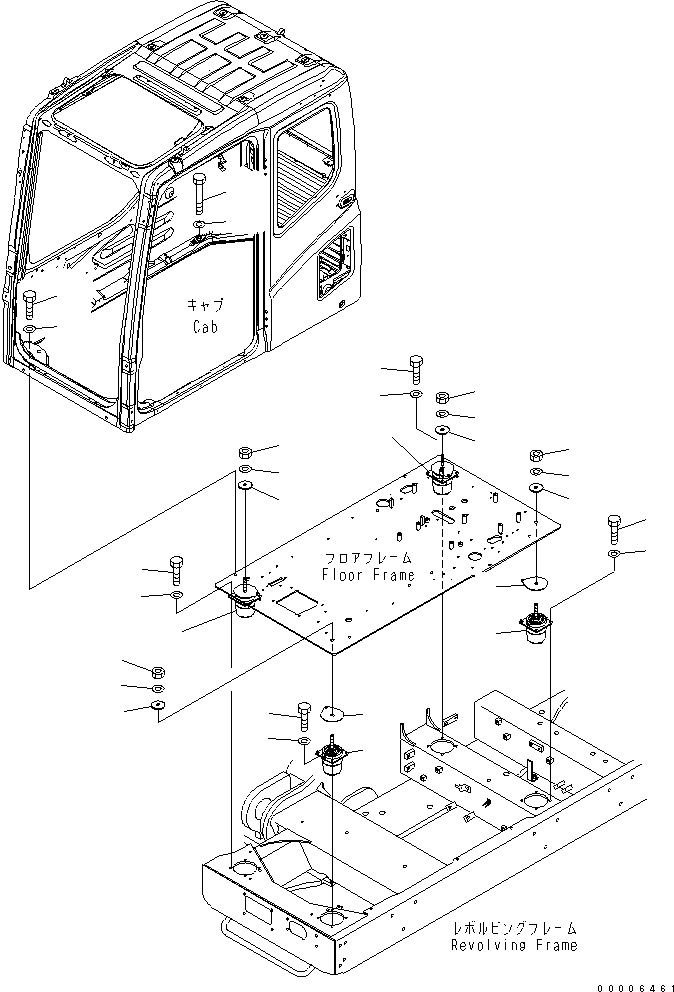 キャブ
Cab

フロアフレーム
Floor Frame

レボルビングフレーム
Revolving Frame

00006461