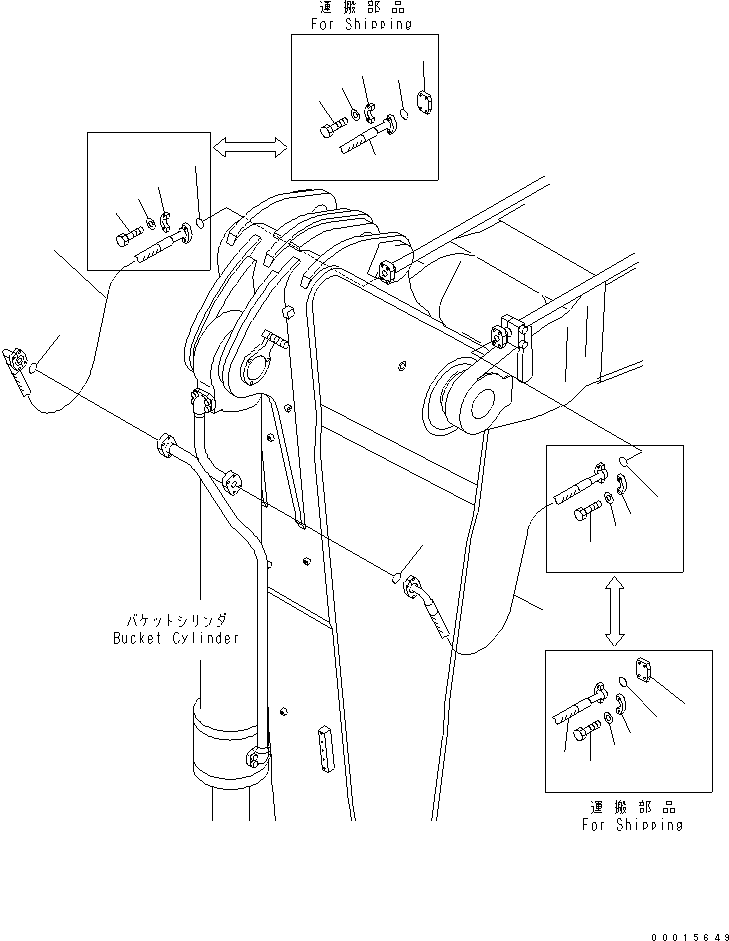 運搬部品
For Shipping

バケットシリンダ
Bucket Cylinder

運搬部品
For Shipping

00015649