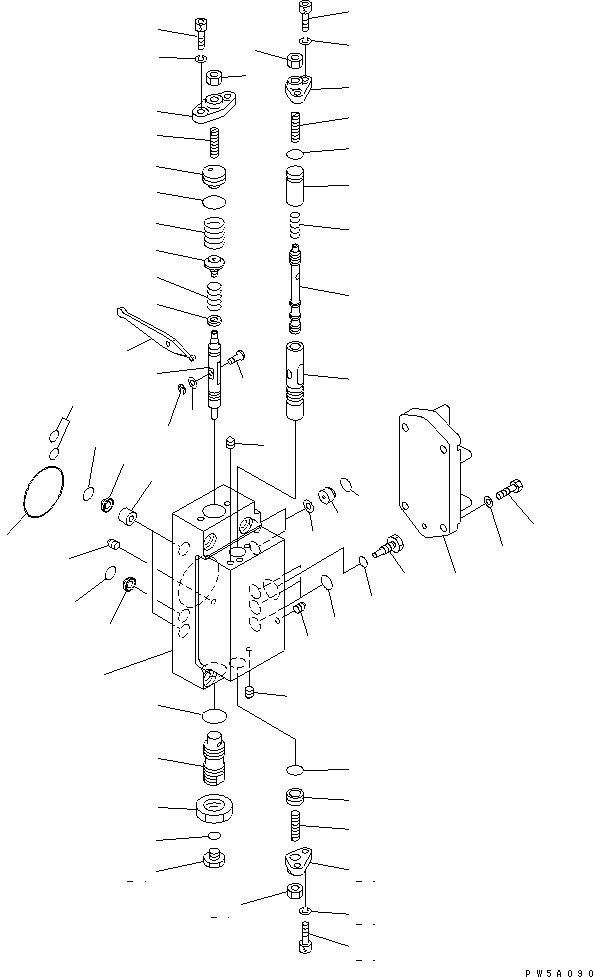 PW5A090