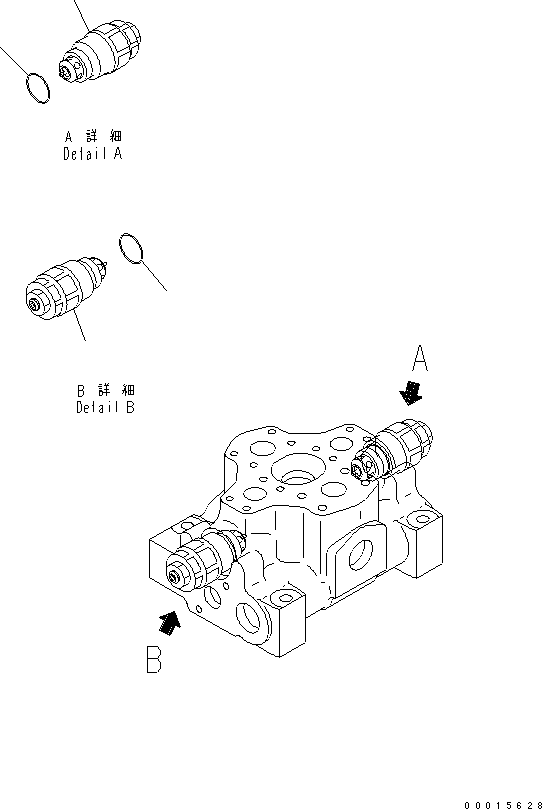 A 詳 細
Detail A

B 詳 細
Detail B

A

B

00015628