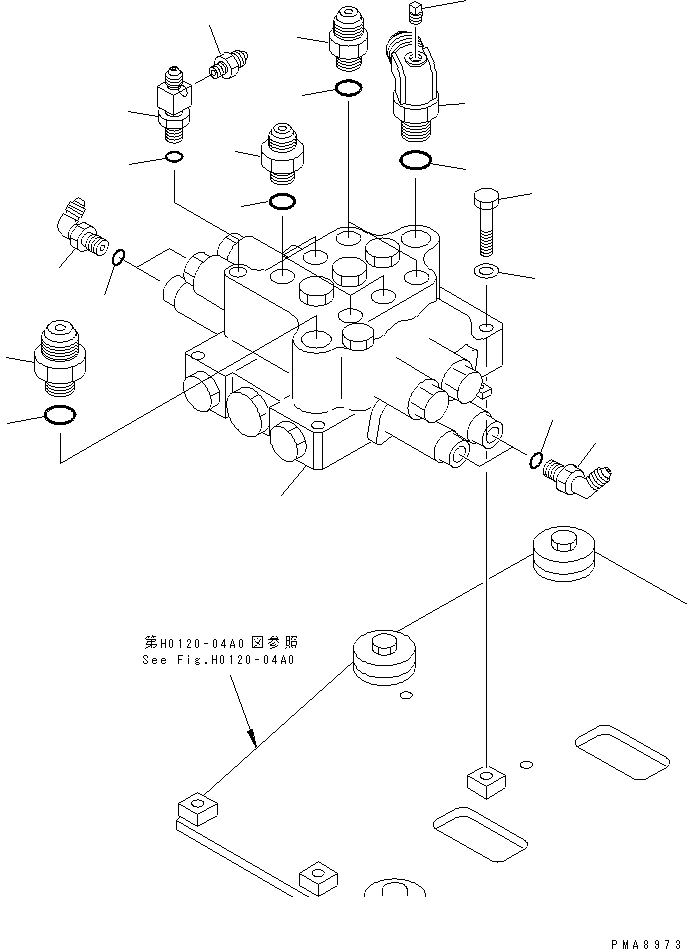 第H0120-04A0図参照
See Fig.H0120-04A0

PMA8973