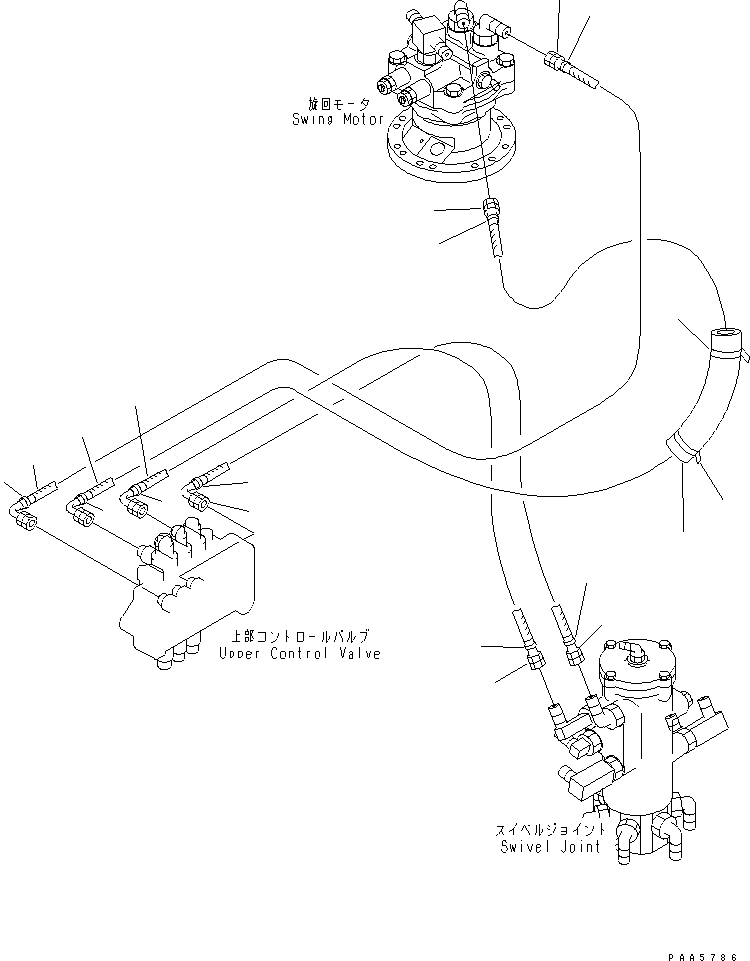 旋回モータ
Swing Motor

上部コントロールバルブ
Upper Control Valve

スイベルジョイント
Swivel Joint

PAA5786