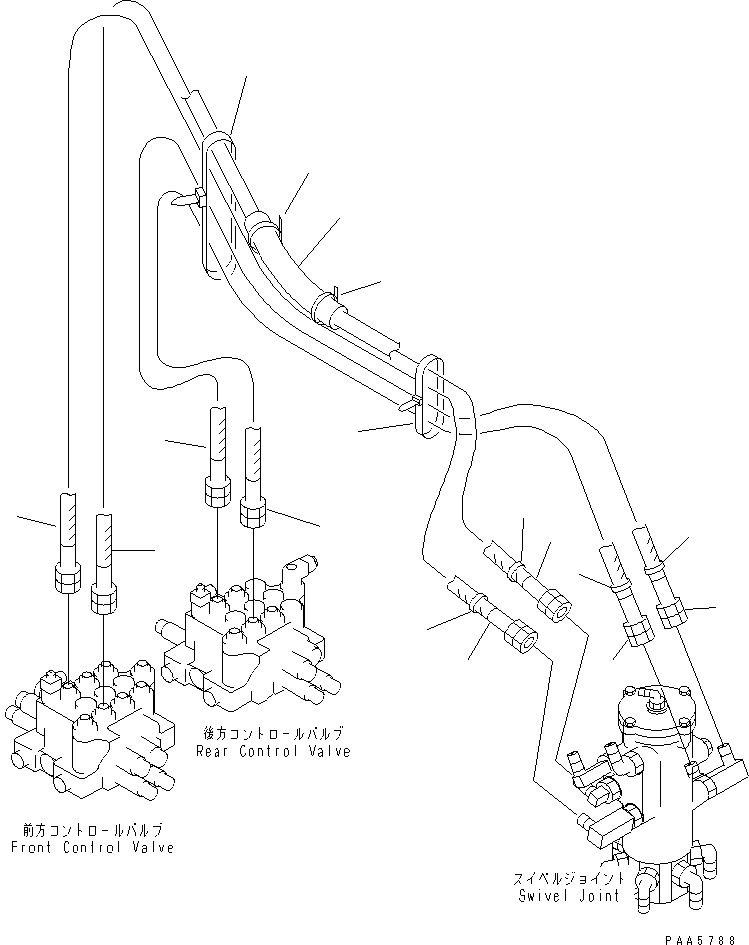 後方コントロールバルブ
Rear Control Valve

前方コントロールバルブ
Front Control Valve

スイベルジョイント
Swivel Joint

PAA5788