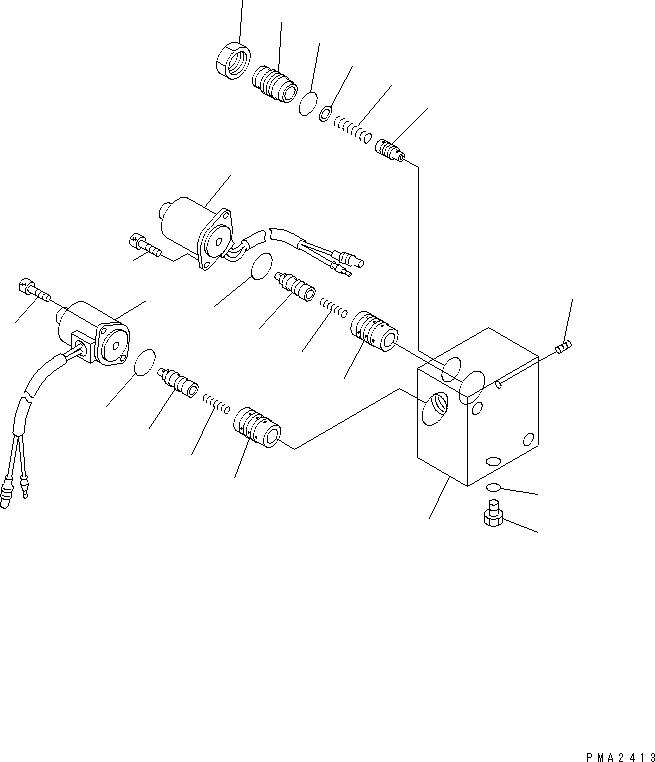 PMA2413