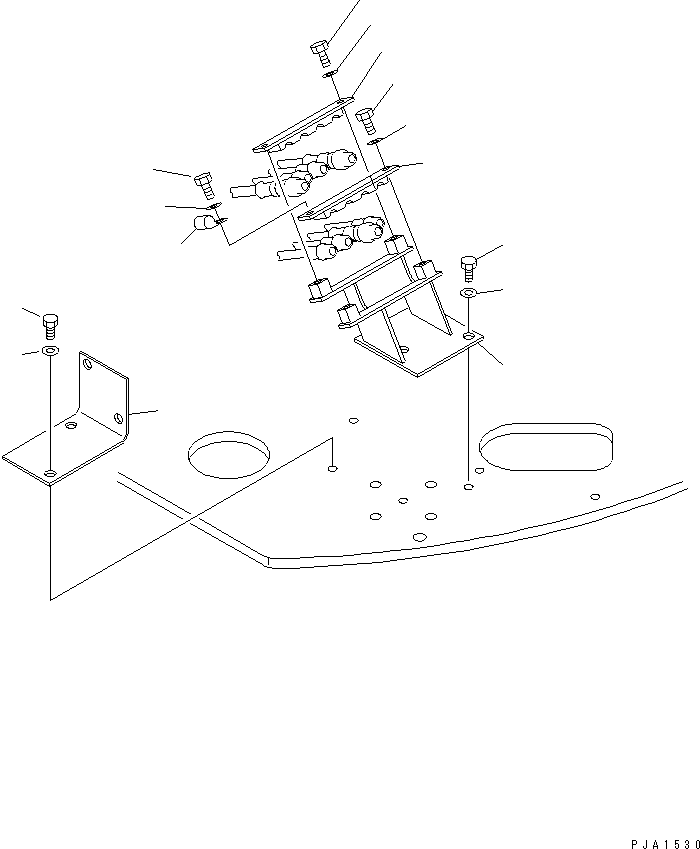 PJA1530