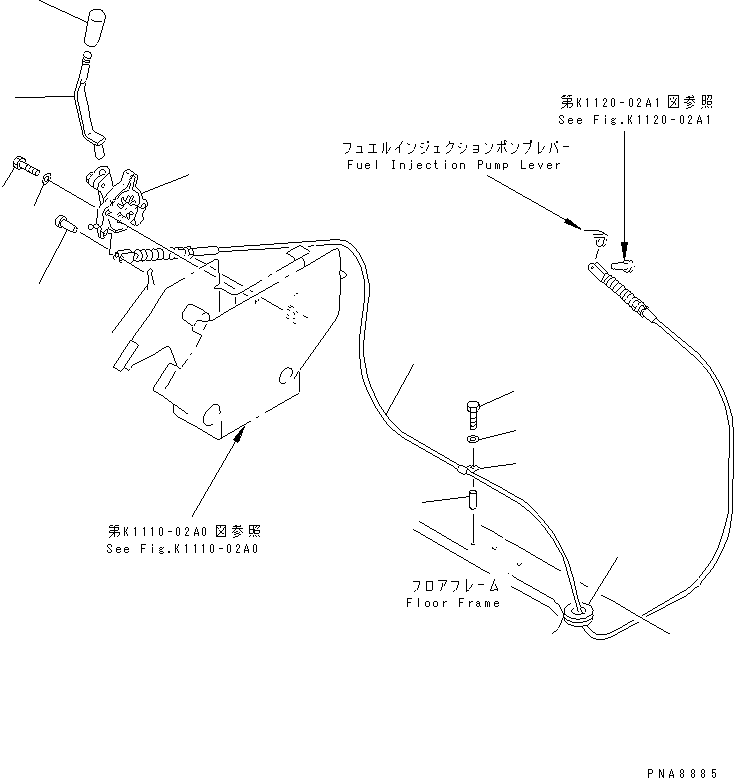 第K1120-02A1 図参照
See Fig.K1120-02A1

フュエルインジェクションポンプレバー
Fuel Injection Pump Lever

第K1110-02A0 図参照
See Fig.K1110-02A0

フロアフレーム
Floor Frame

PNA8885