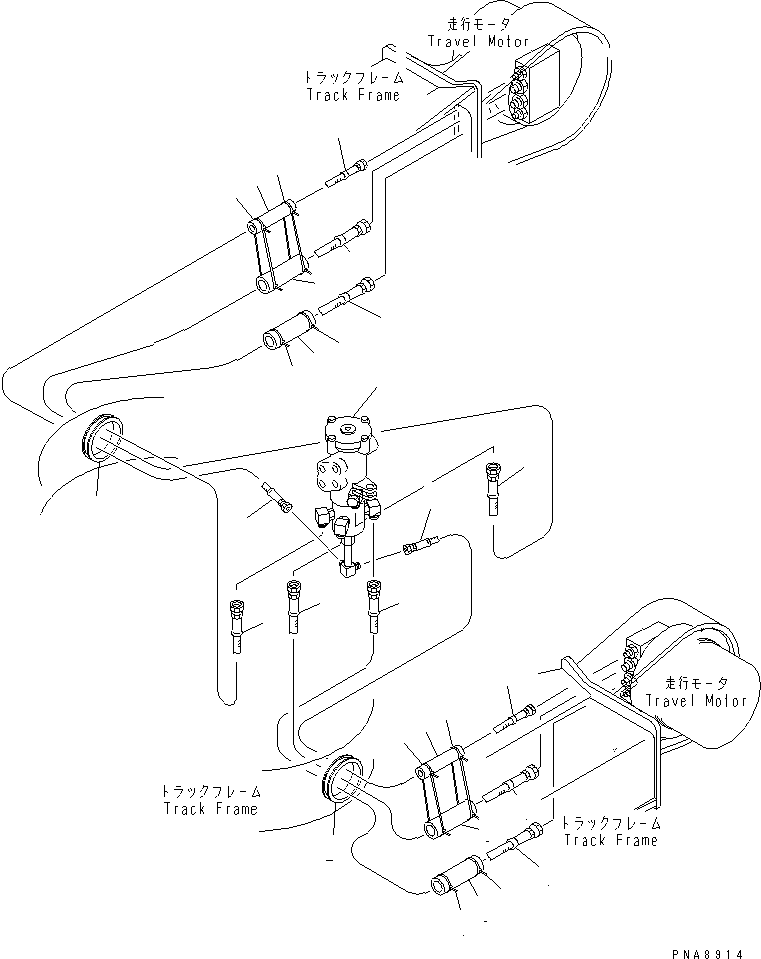 走行モータ
Travel Motor

トラックフレーム
Track Frame

走行モータ
Travel Motor

トラックフレーム
Track Frame

トラックフレーム
Track Frame

PNA8914