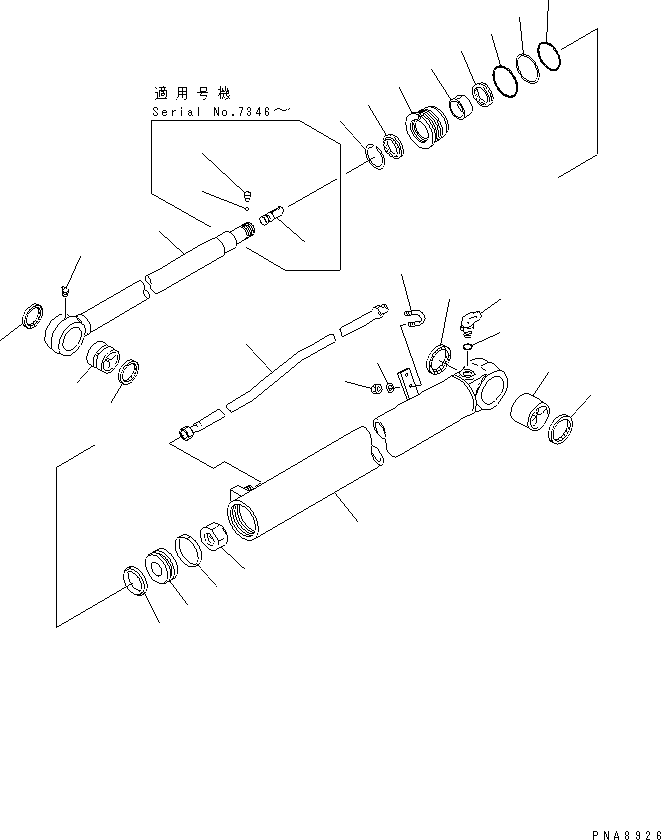 適用号機
Serial No.7346～

PNA8926