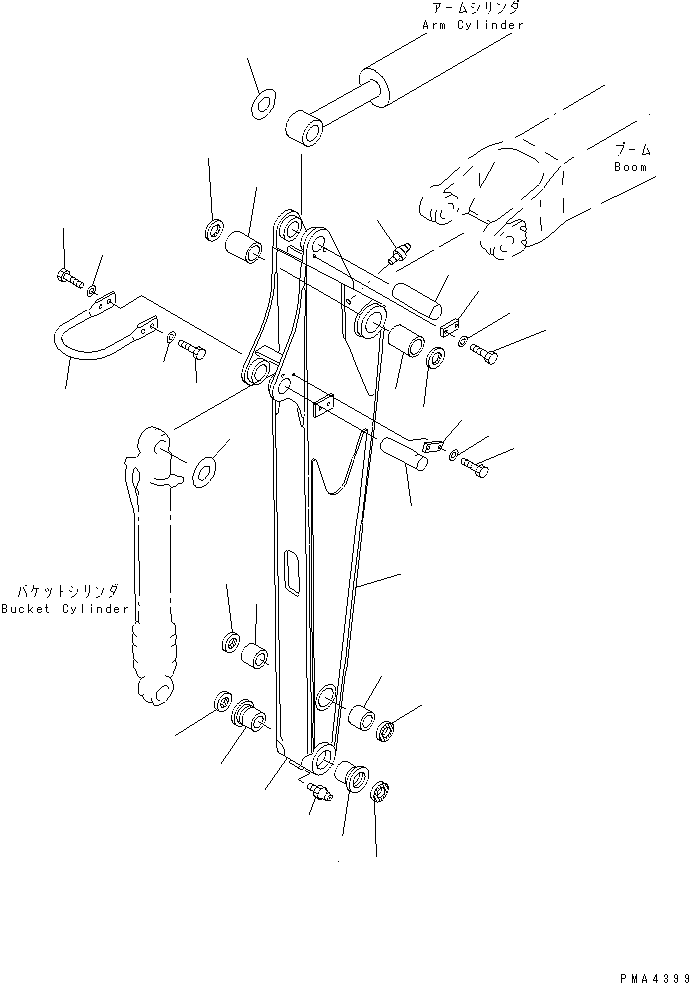 アームシリンダ
Arm Cylinder

ブーム
Boom

バケットシリンダ
Bucket Cylinder

PMA4399