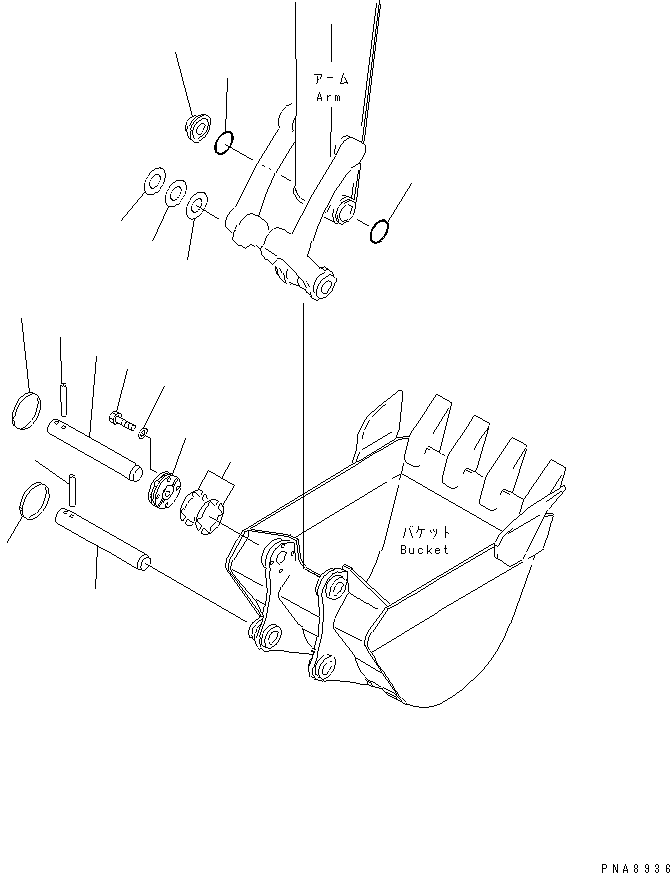 アーム
Arm

バケット
Bucket

PNA8936