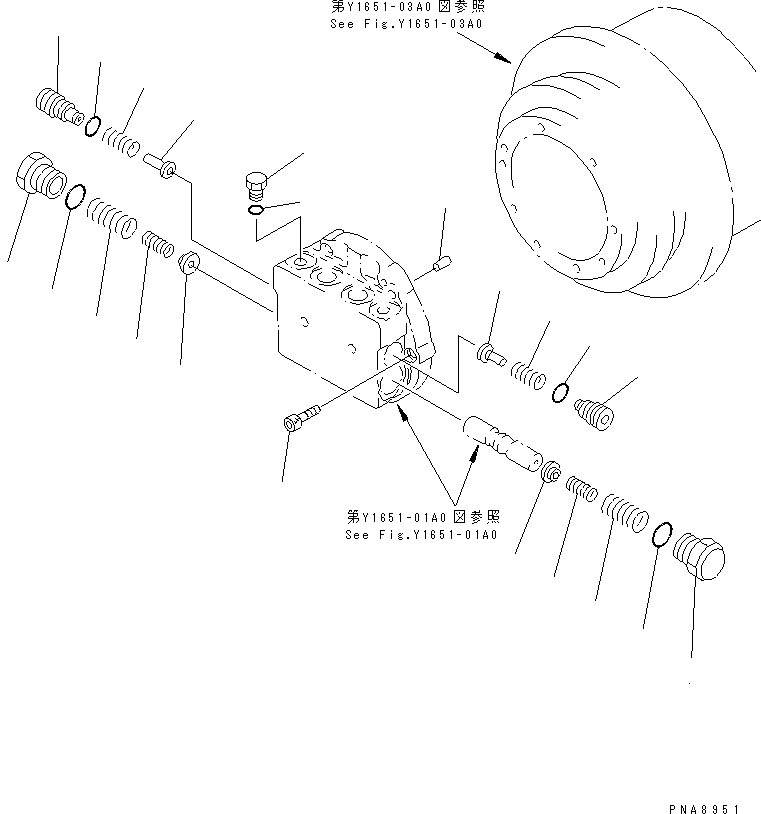 第Y1651-03A0図参照
See Fig.Y1651-03A0

第Y1651-01A0図参照
See Fig.Y1651-01A0

PNA8951