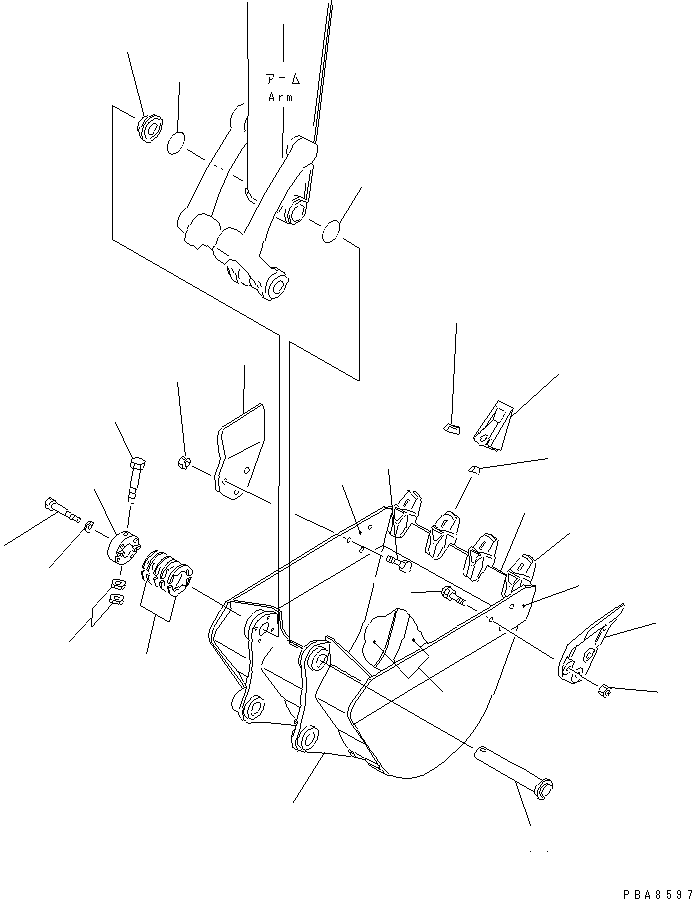 アーム
Arm

PBA8597