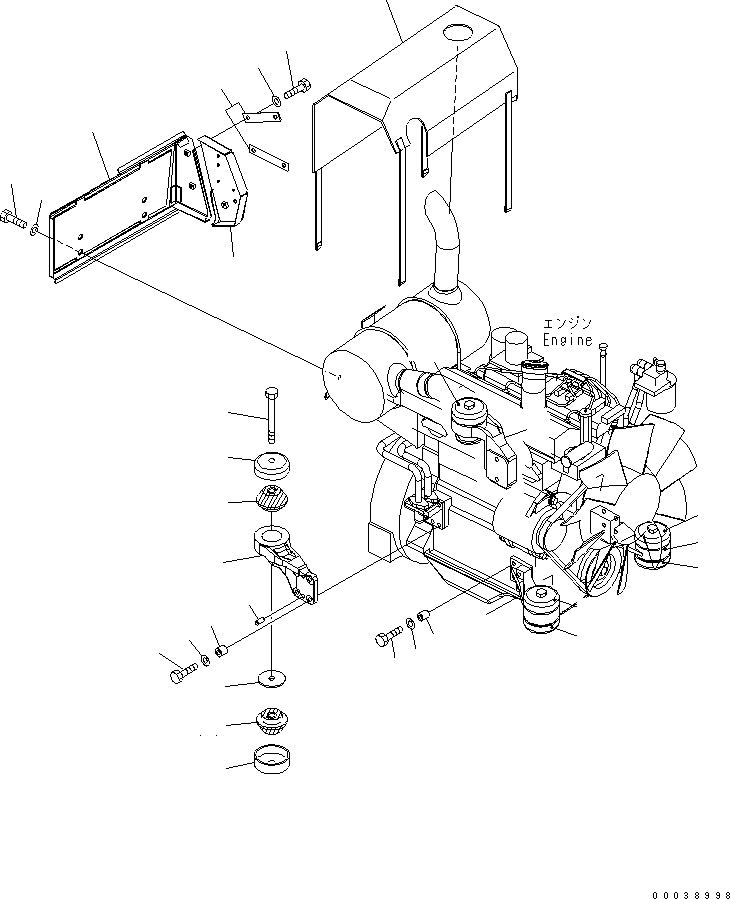 エンジン
Engine

00038998