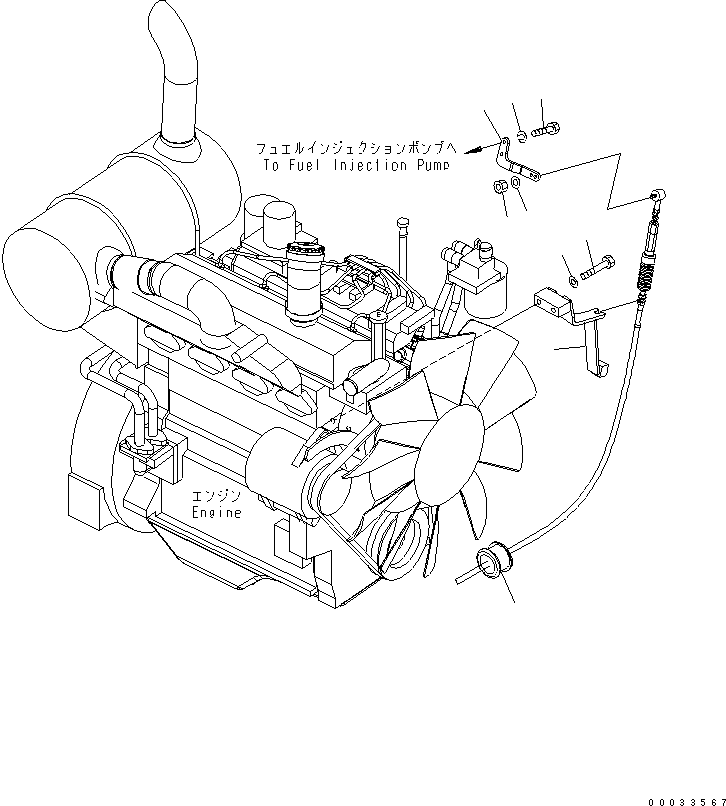 フュエルインジェクションポンプへ
To Fuel Injection Pump

エンジン
Engine

00033567