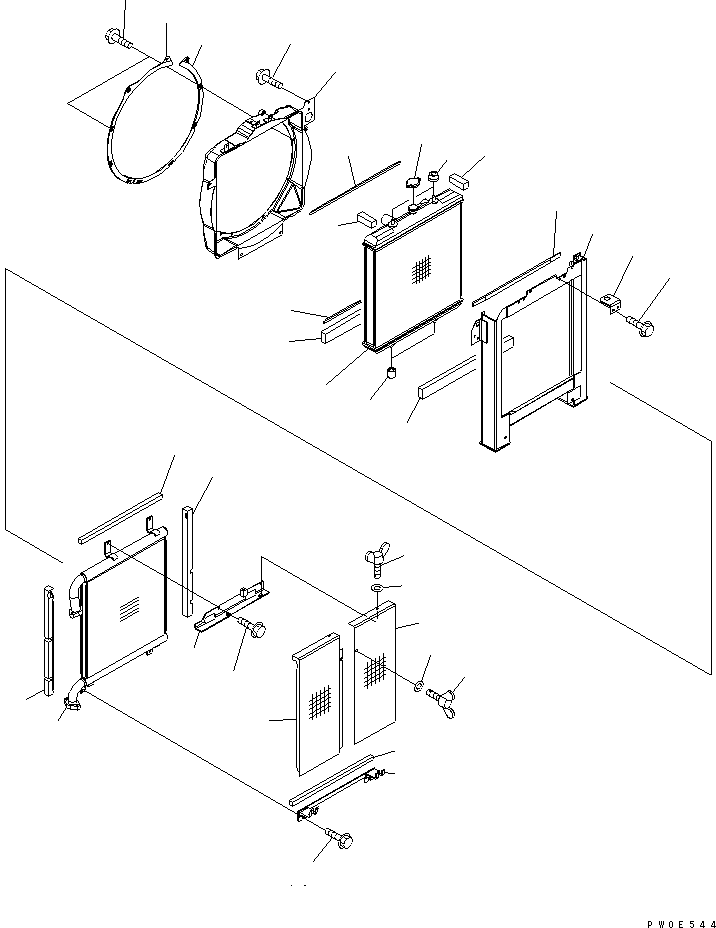 PW0E544