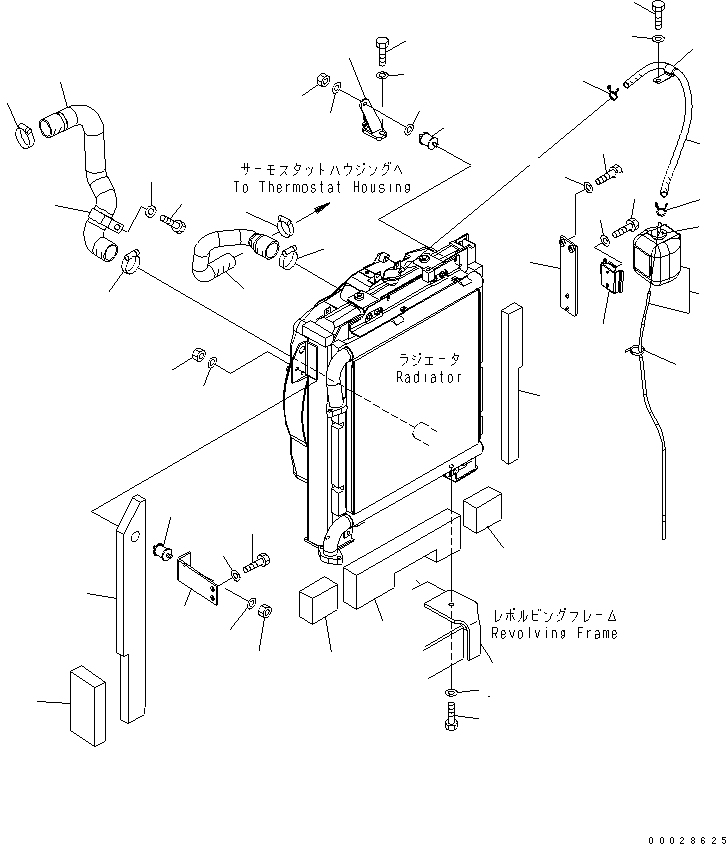 サーモスタットハウジングへ
To Thermostat Housing

ラジエータ
Radiator

レボルビングフレーム
Revolving Frame

00028625