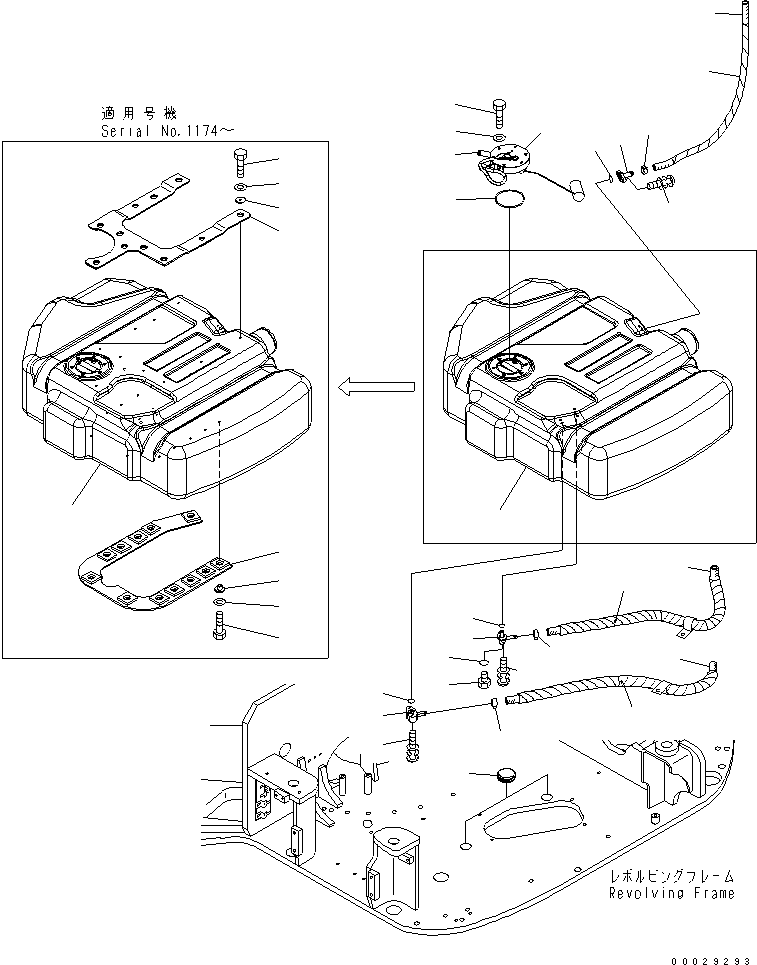 適用号機
Serial No.1174～

レボルビングフレーム
Revolving Frame

00029293