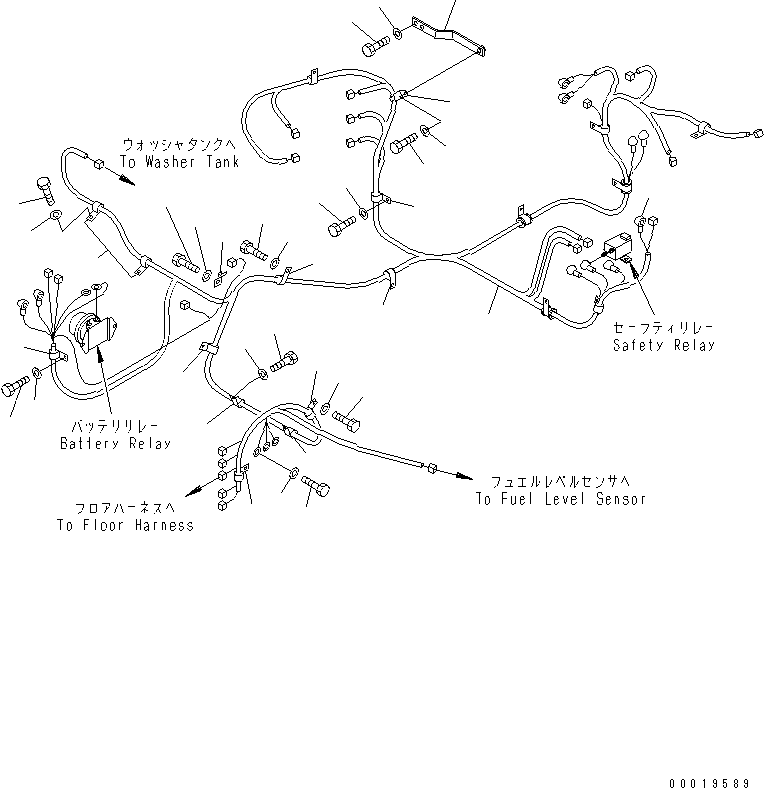 ウォッシャタンクへ
To Washer Tank

セーフティリレー
Safety Relay

バッテリリレー
Battery Relay

フュエルレベルセンサへ
To Fuel Level Sensor

フロアハーネスへ
To Floor Harness

00019589