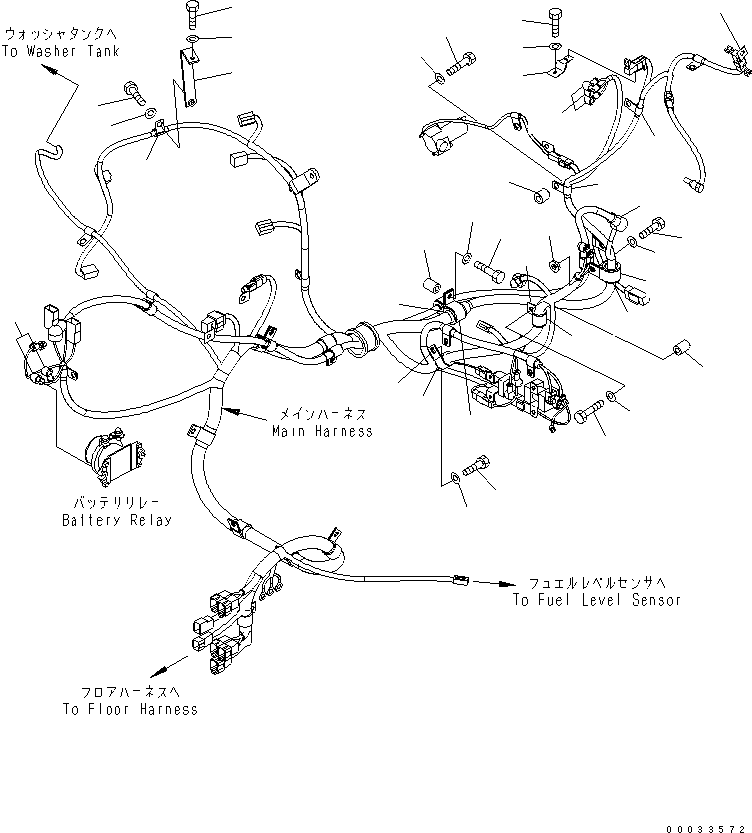 ウォッシャタンクへ
To Washer Tank

メインハーネス
Main Harness

バッテリリレー
Battery Relay

フュエルレベルセンサへ
To Fuel Level Sensor

フロアハーネスへ
To Floor Harness

00033572