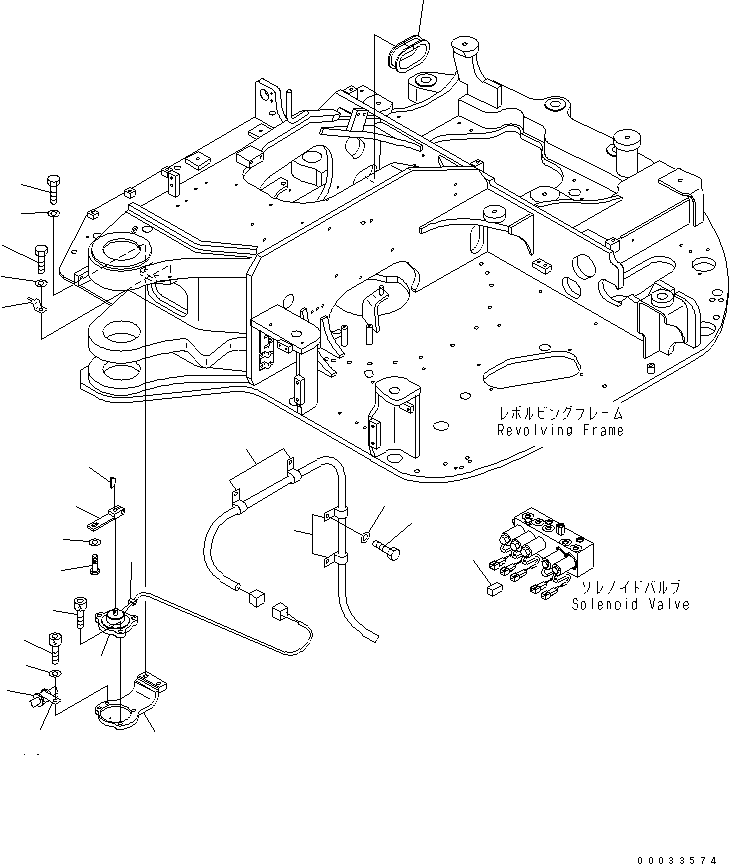 レボルビングフレーム
Revolving Frame

ソレノイドバルブ
Solenoid Valve

00033574