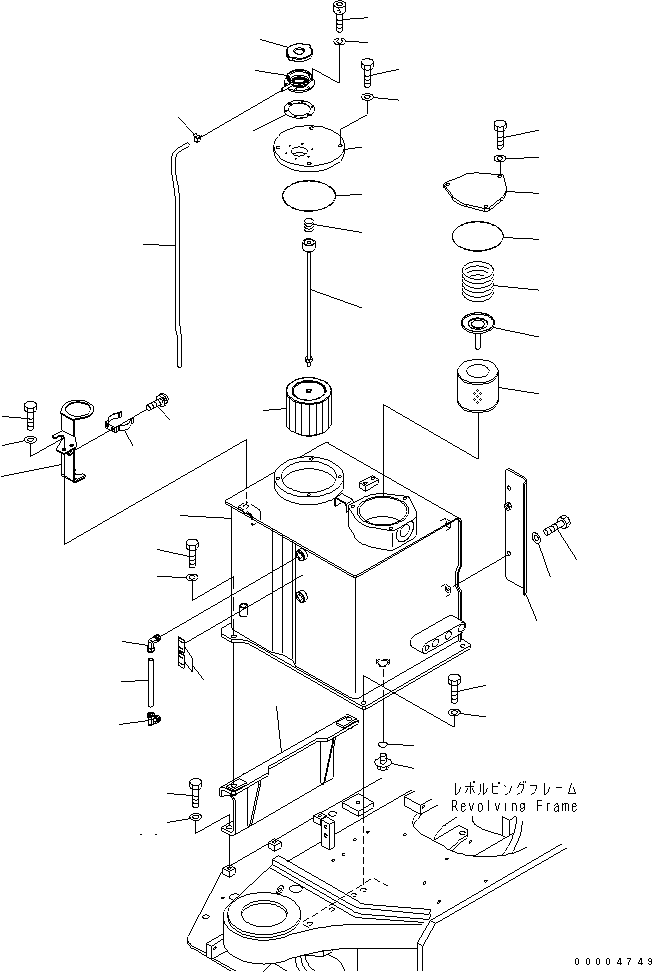 レボルビングフレーム
Revolving Frame

00004749