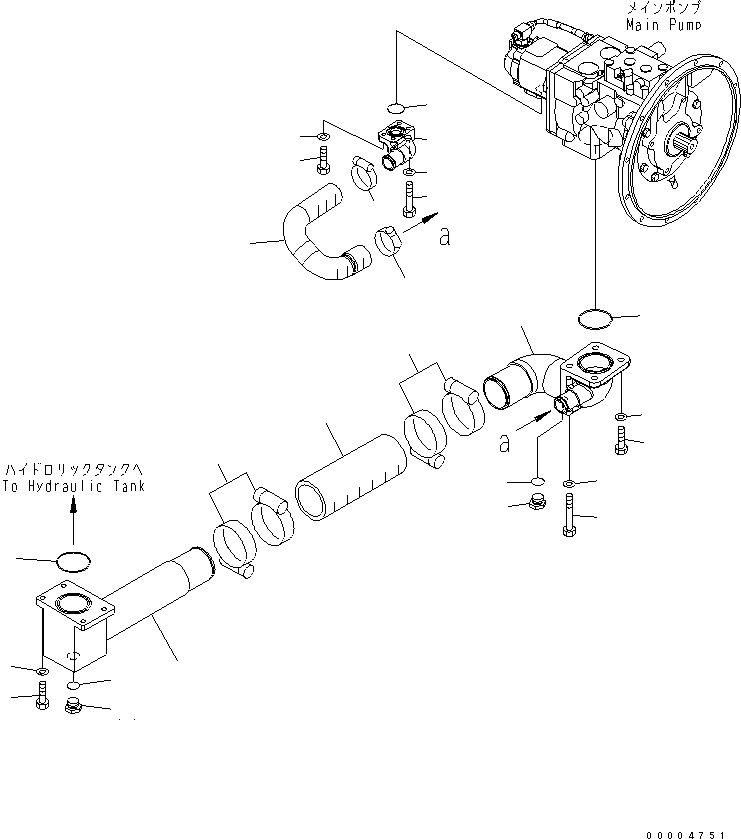 メインポンプ
Main Pump

a

a

ハイドロリックタンクへ
To Hydraulic Tank

00004751